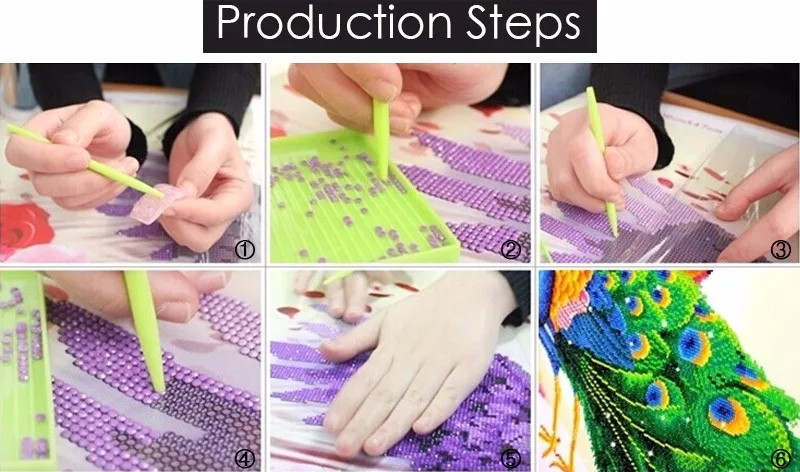 Production Steps

①

②

③

④

⑤

⑥